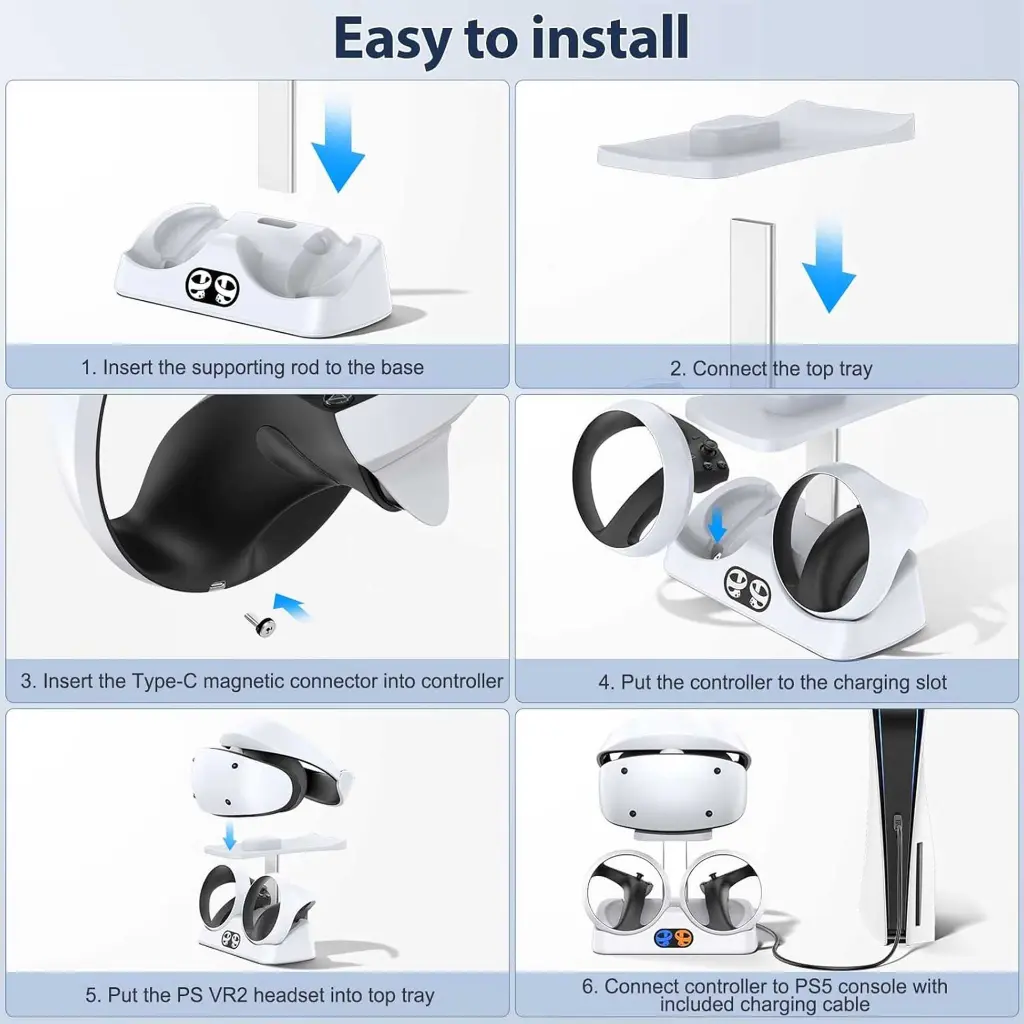 Easy to install

1. Insert the supporting rod to the base

2. Connect the top tray

3. Insert the Type-C magnetic connector into controller

4. Put the controller to the charging slot

5. Put the PS VR2 headset into top tray

6. Connect controller to PS5 console with included charging cable